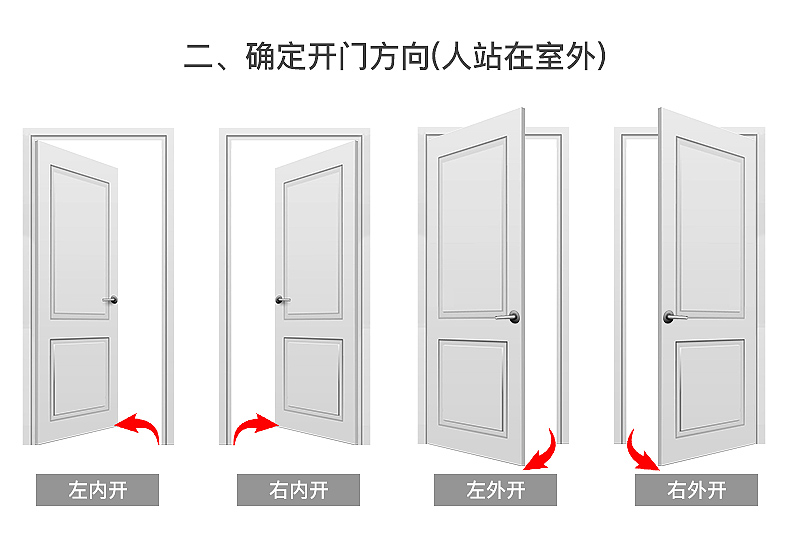 二、确定开门方向(人站在室外)

左内开

右内开

左外开

右外开